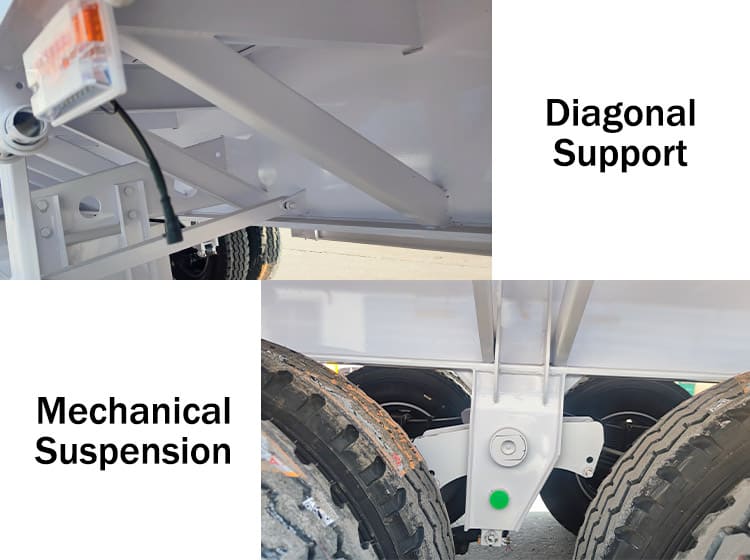 Diagonal Support

Mechanical Suspension